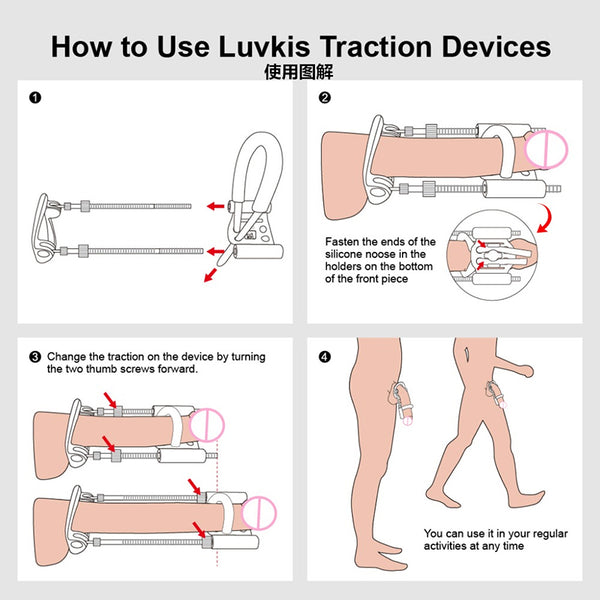 How to Use Luvkis Traction Devices
使用图解

❶

❷

Fasten the ends of the silicone noose in the holders on the bottom of the front piece

❸ Change the traction on the device by turning the two thumb screws forward.

❹

You can use it in your regular activities at any time